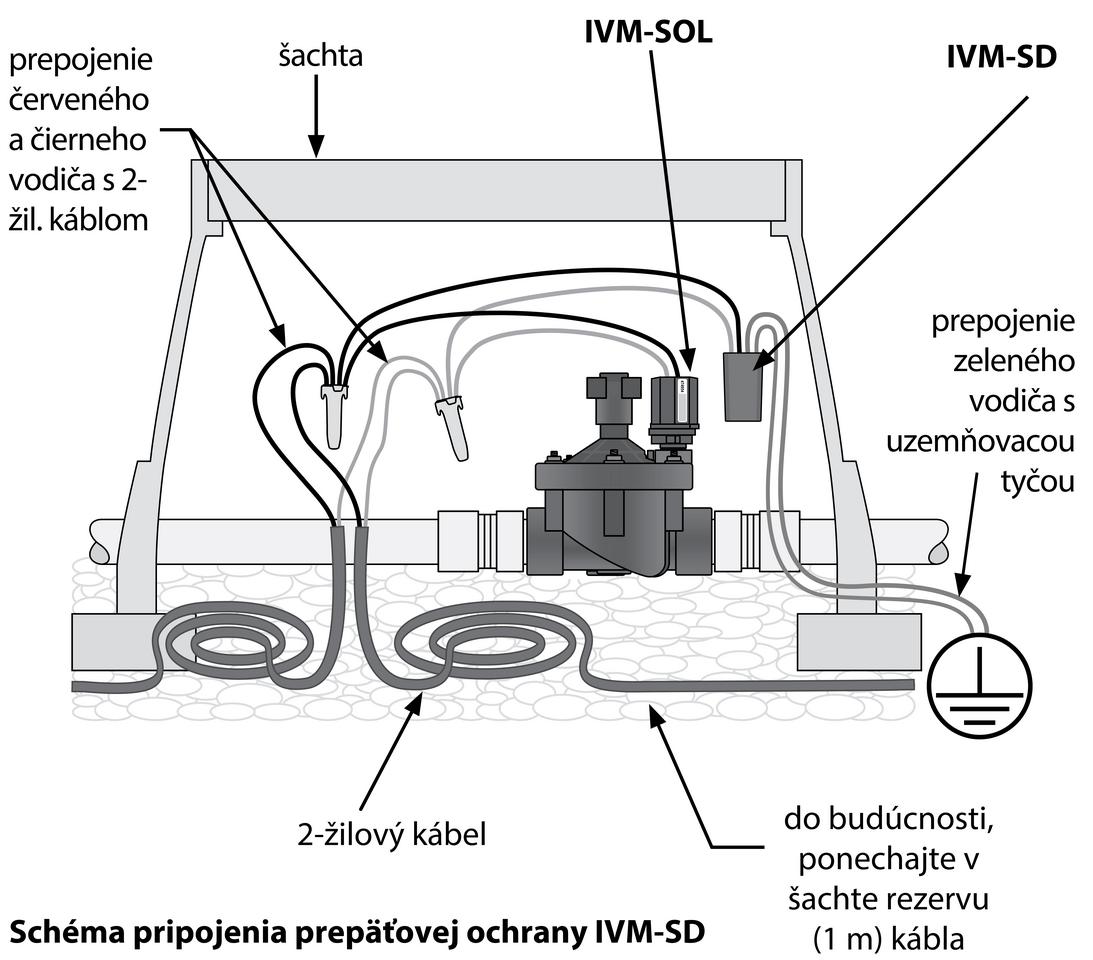 prepojenie červeného a čierneho vodiča s 2-žil. káblom

šachta

IVM-SOL

IVM-SD

prepojenie zeleného vodiča s uzemňovacou tyčou

2-žilový kábel

do budúcnosti, ponechajte v šachte rezervu (1 m) kábla

Schéma pripojenia prepäťovej ochrany IVM-SD